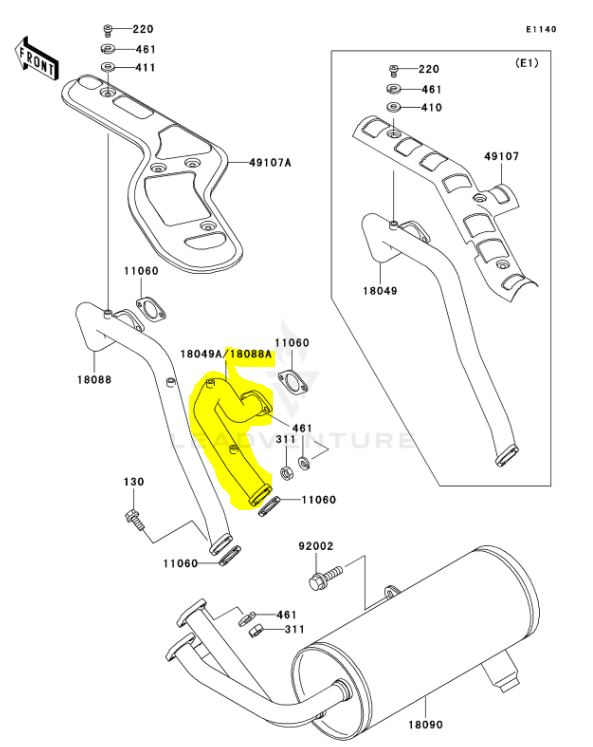 E1140

FRONT

220
461
411
49107A
11060
18088
18049A/18088A
11060
461
311
11060
130
11060
92002
461
311
18090

(E1)
220
461
410
49107
18049

LRADVENTURE